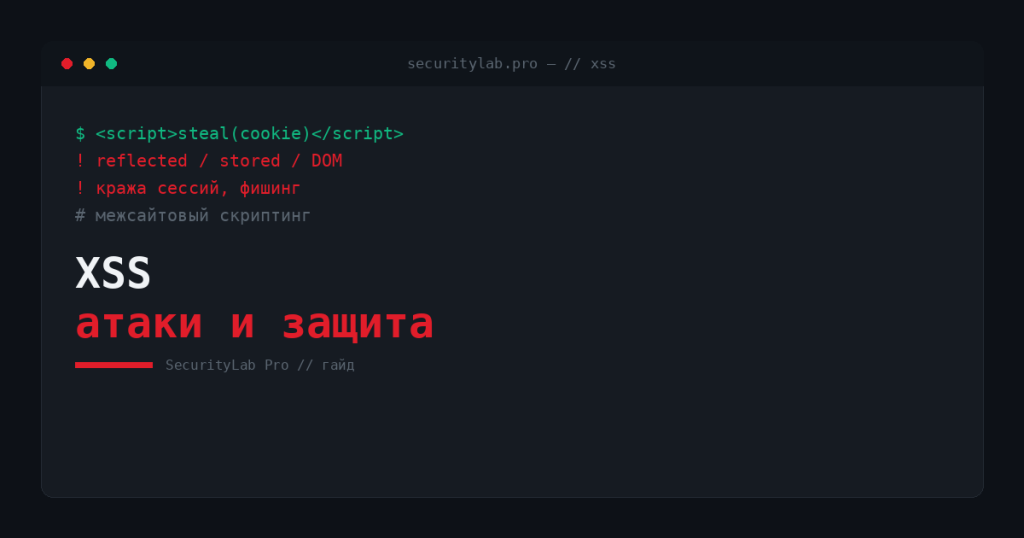 securitylab.pro — // xss

$ <script>steal(cookie)</script>
! reflected / stored / DOM
! кража сессий, фишинг
# межсайтовый скриптинг

XSS
атаки и защита

SecurityLab Pro // гайд