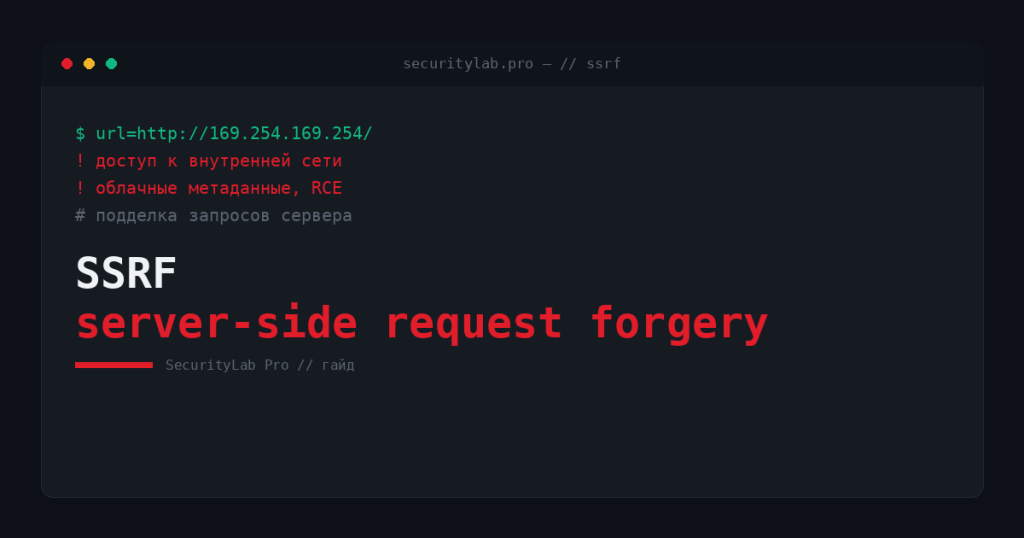 securitylab.pro — // ssrf

$ url=http://169.254.169.254/
! доступ к внутренней сети
! облачные метаданные, RCE
# подделка запросов сервера

SSRF
server-side request forgery

SecurityLab Pro // гайд