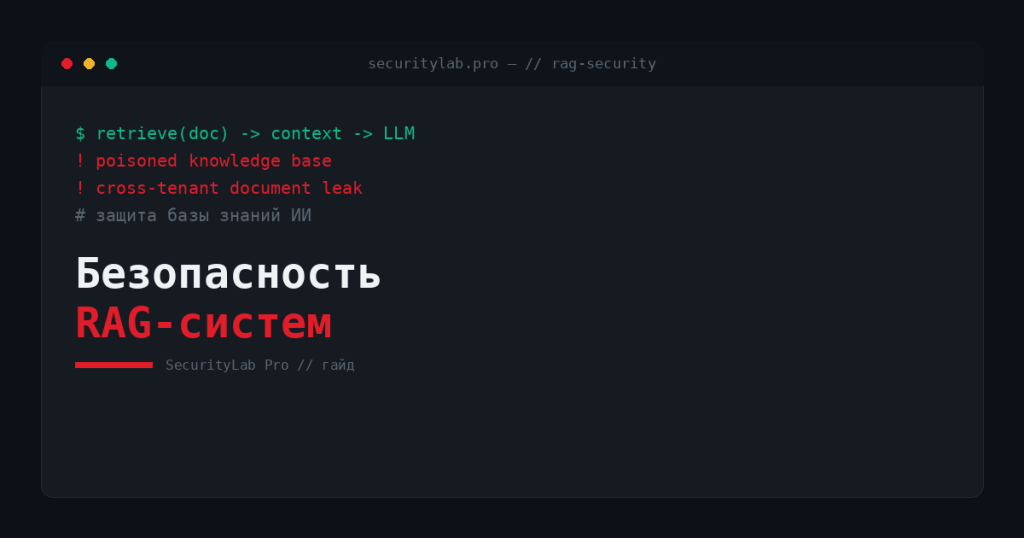 securitylab.pro — // rag-security

$ retrieve(doc) -> context -> LLM
! poisoned knowledge base
! cross-tenant document leak
# защита базы знаний ИИ

Безопасность
RAG-систем

SecurityLab Pro // гайд