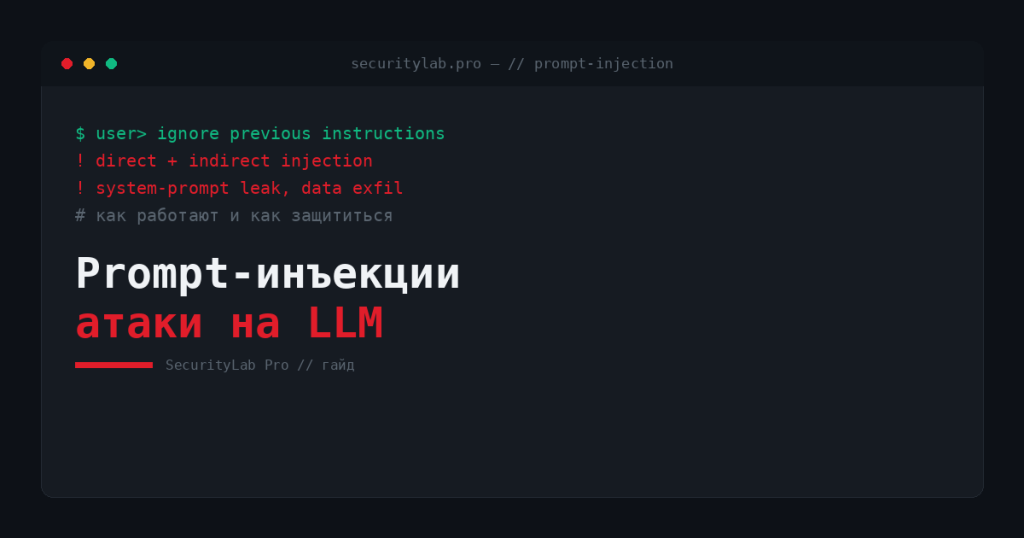 securitylab.pro — // prompt-injection

$ user> ignore previous instructions
! direct + indirect injection
! system-prompt leak, data exfil
# как работают и как защититься

Prompt-инъекции
атаки на LLM

SecurityLab Pro // гайд