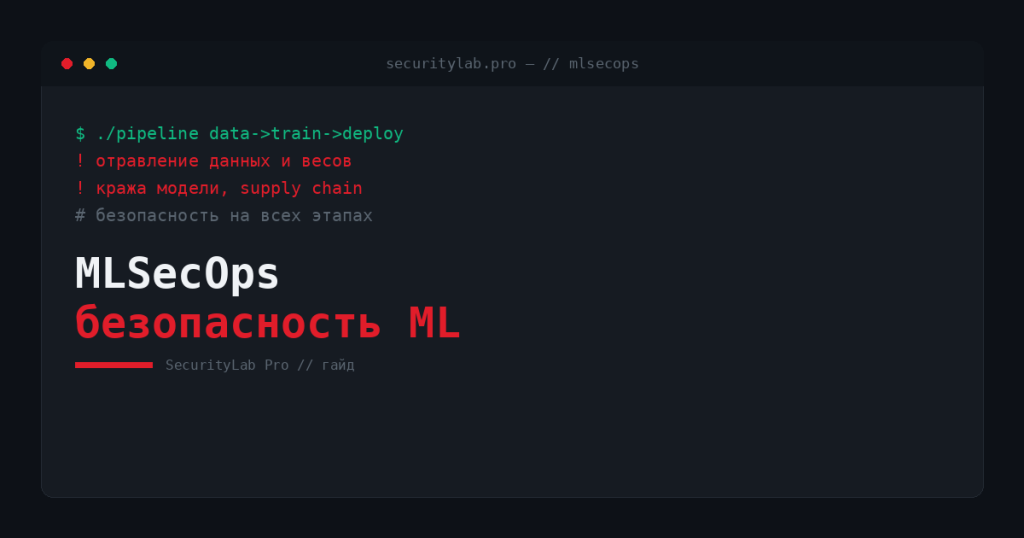 securitylab.pro — // mlsecops

$ ./pipeline data->train->deploy
! отравление данных и весов
! кража модели, supply chain
# безопасность на всех этапах

MLSecOps
безопасность ML

SecurityLab Pro // гайд