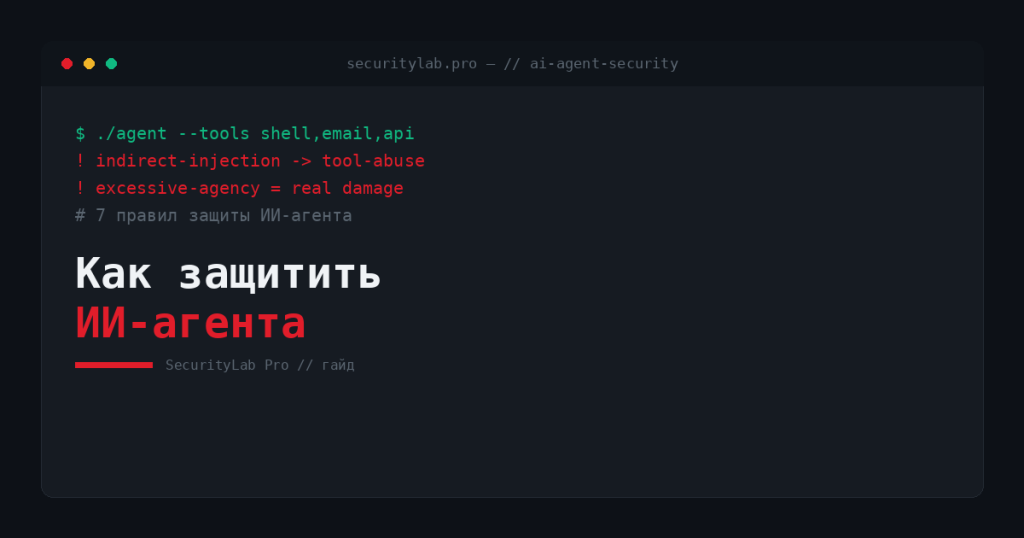 securitylab.pro — // ai-agent-security

$ ./agent --tools shell,email,api
! indirect-injection -> tool-abuse
! excessive-agency = real damage
# 7 правил защиты ИИ-агента

Как защитить
ИИ-агента

SecurityLab Pro // гайд